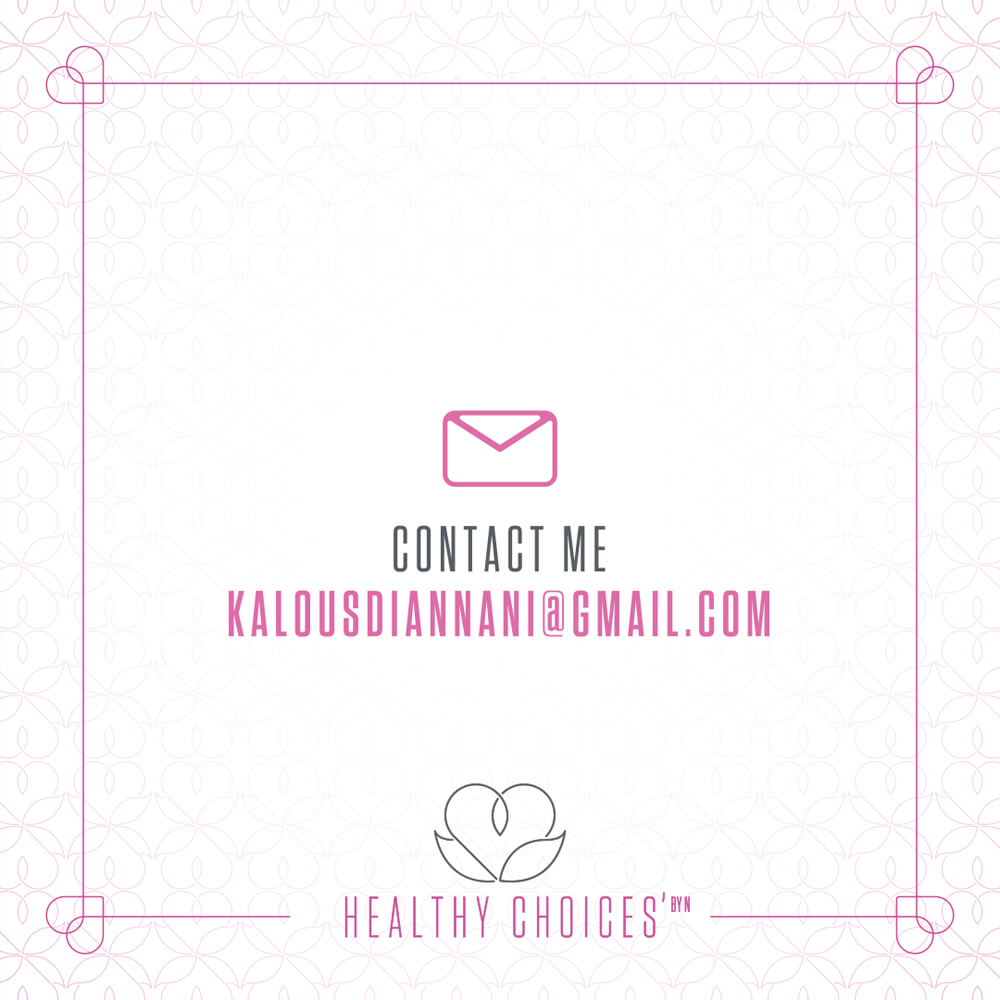 CONTACT ME
KALOUSDIANNANI@GMAIL.COM

HEALTHY CHOICES' BY N