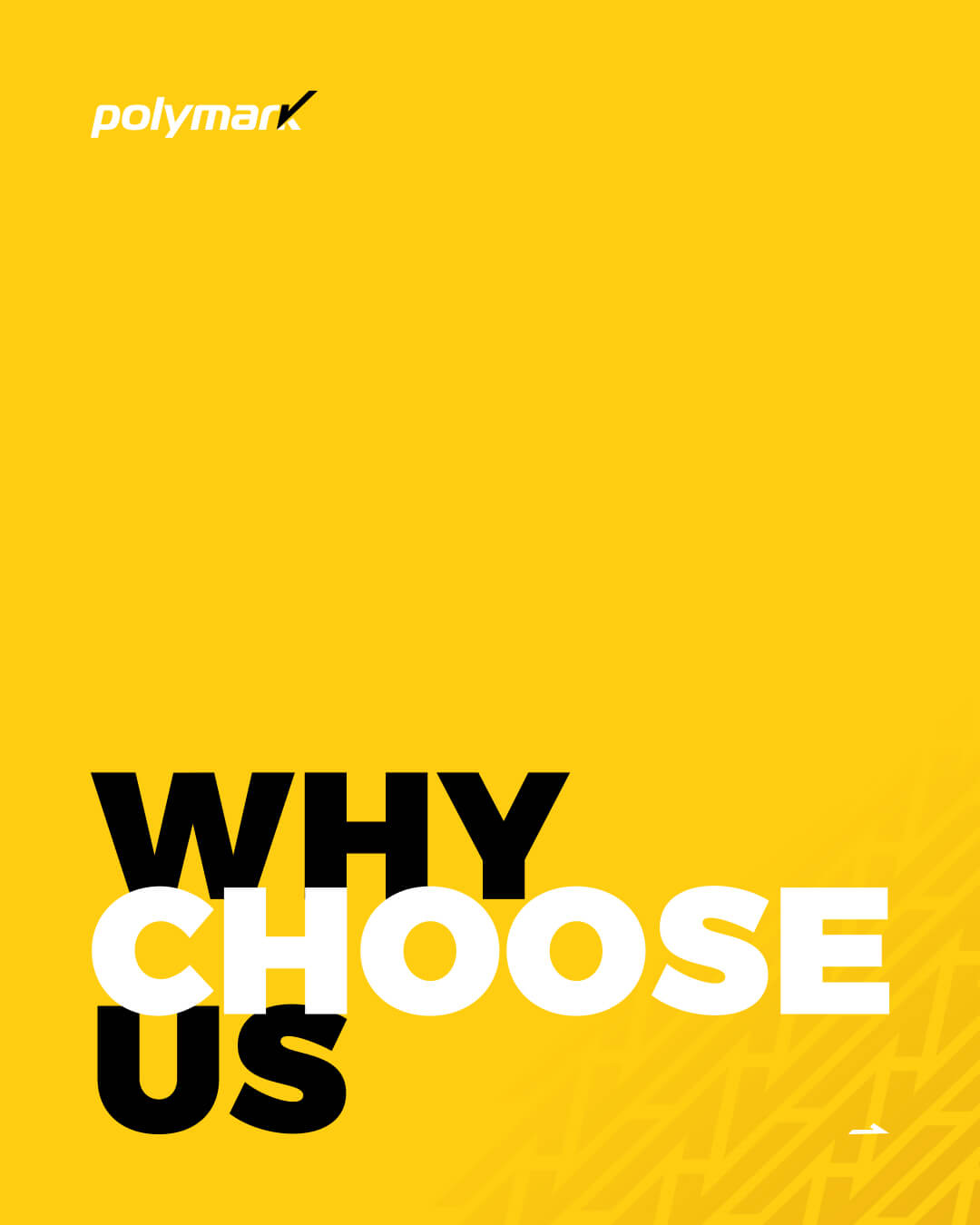 polymark

WHY
CHOOSE
US