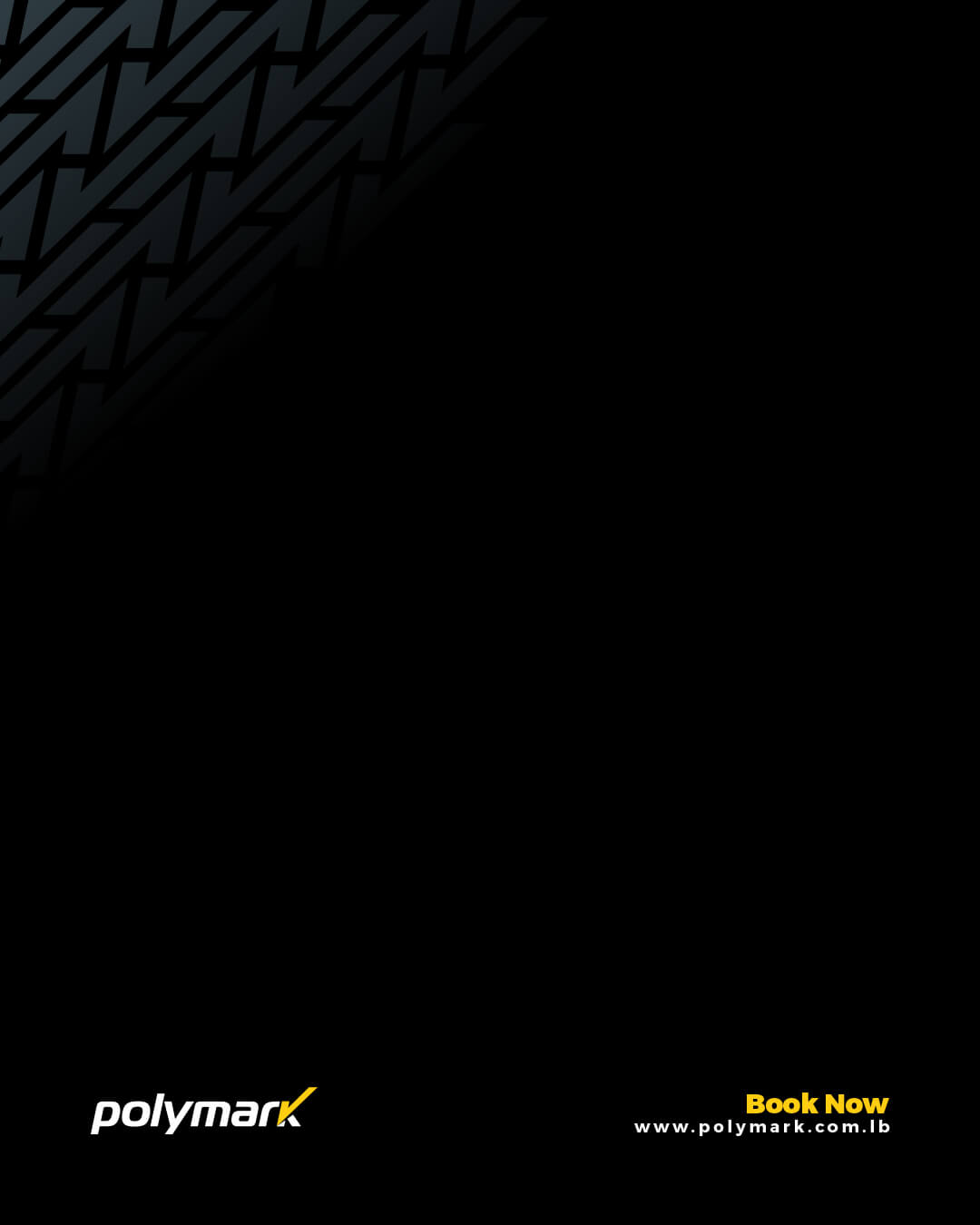 polymark

Book Now
www.polymark.com.lb