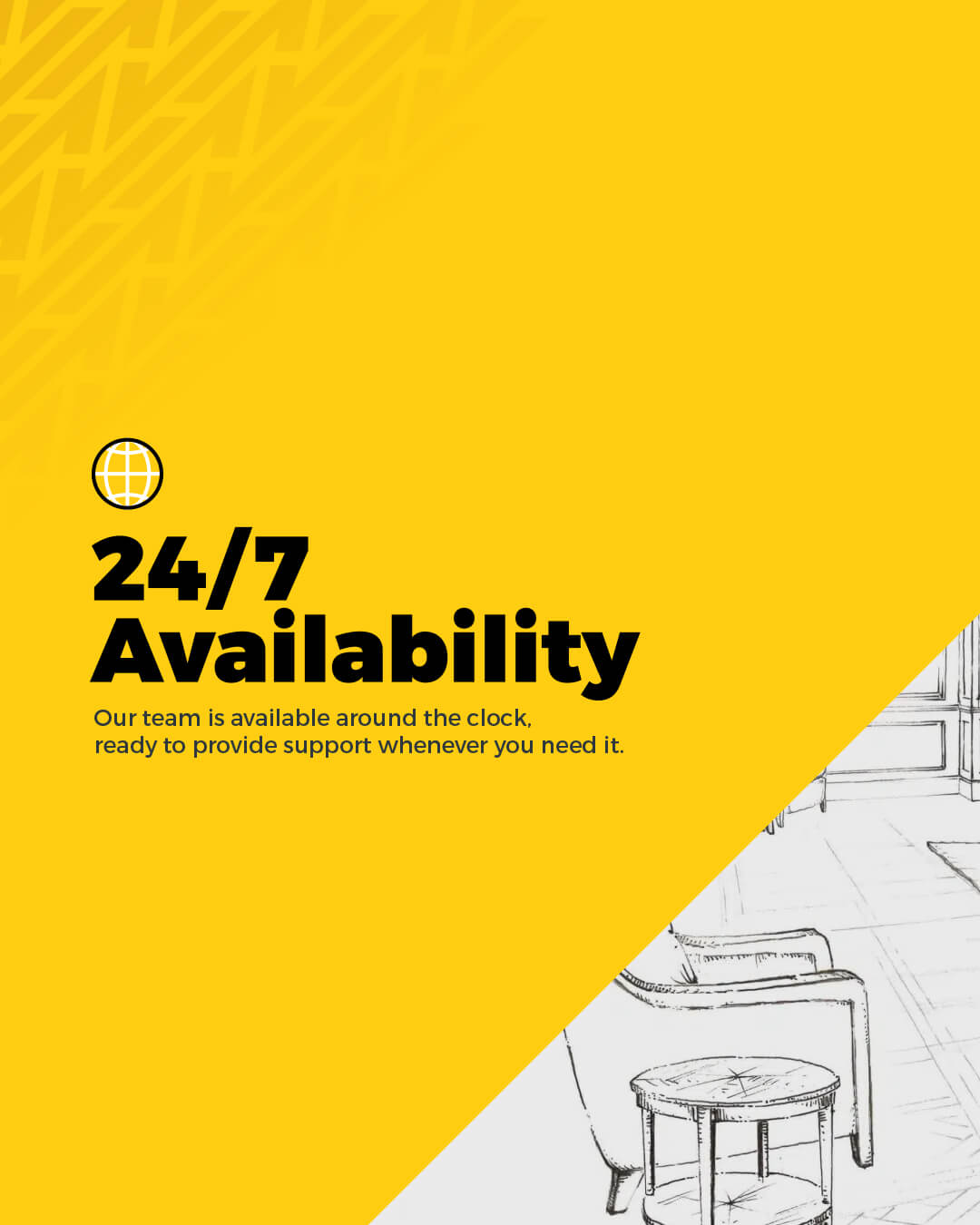 24/7 Availability

Our team is available around the clock, ready to provide support whenever you need it.