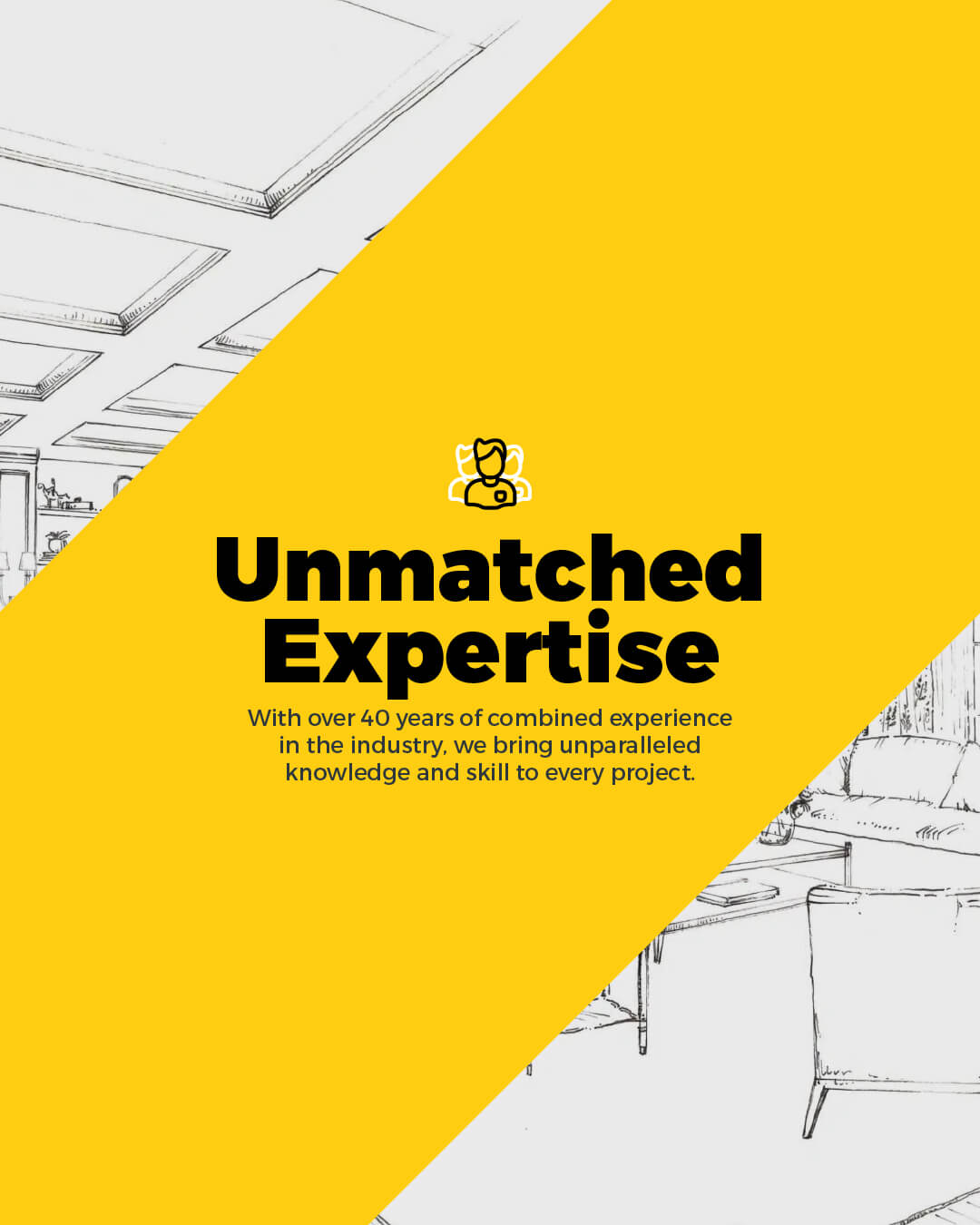 Unmatched Expertise

With over 40 years of combined experience in the industry, we bring unparalleled knowledge and skill to every project.