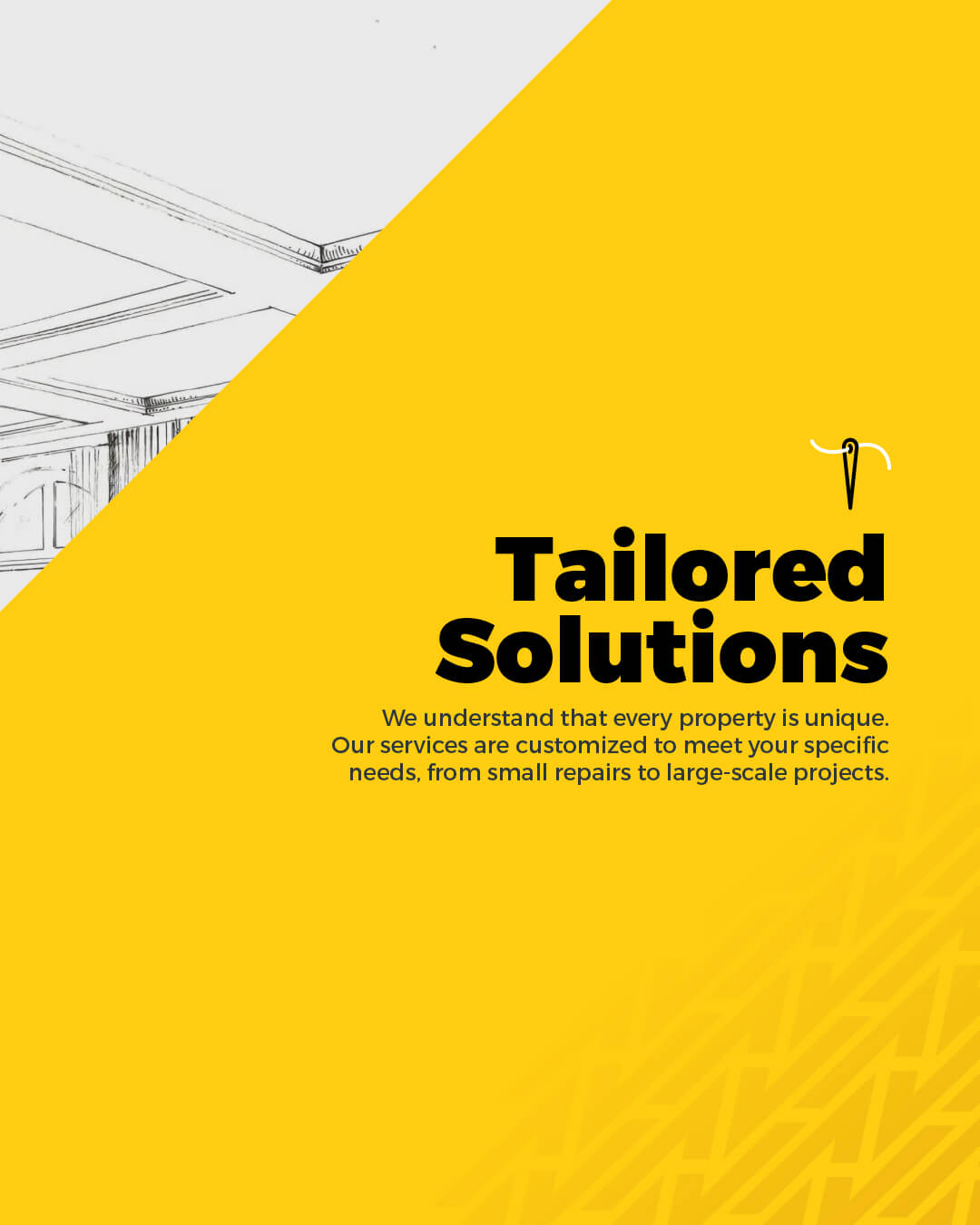 Tailored Solutions

We understand that every property is unique. Our services are customized to meet your specific needs, from small repairs to large-scale projects.