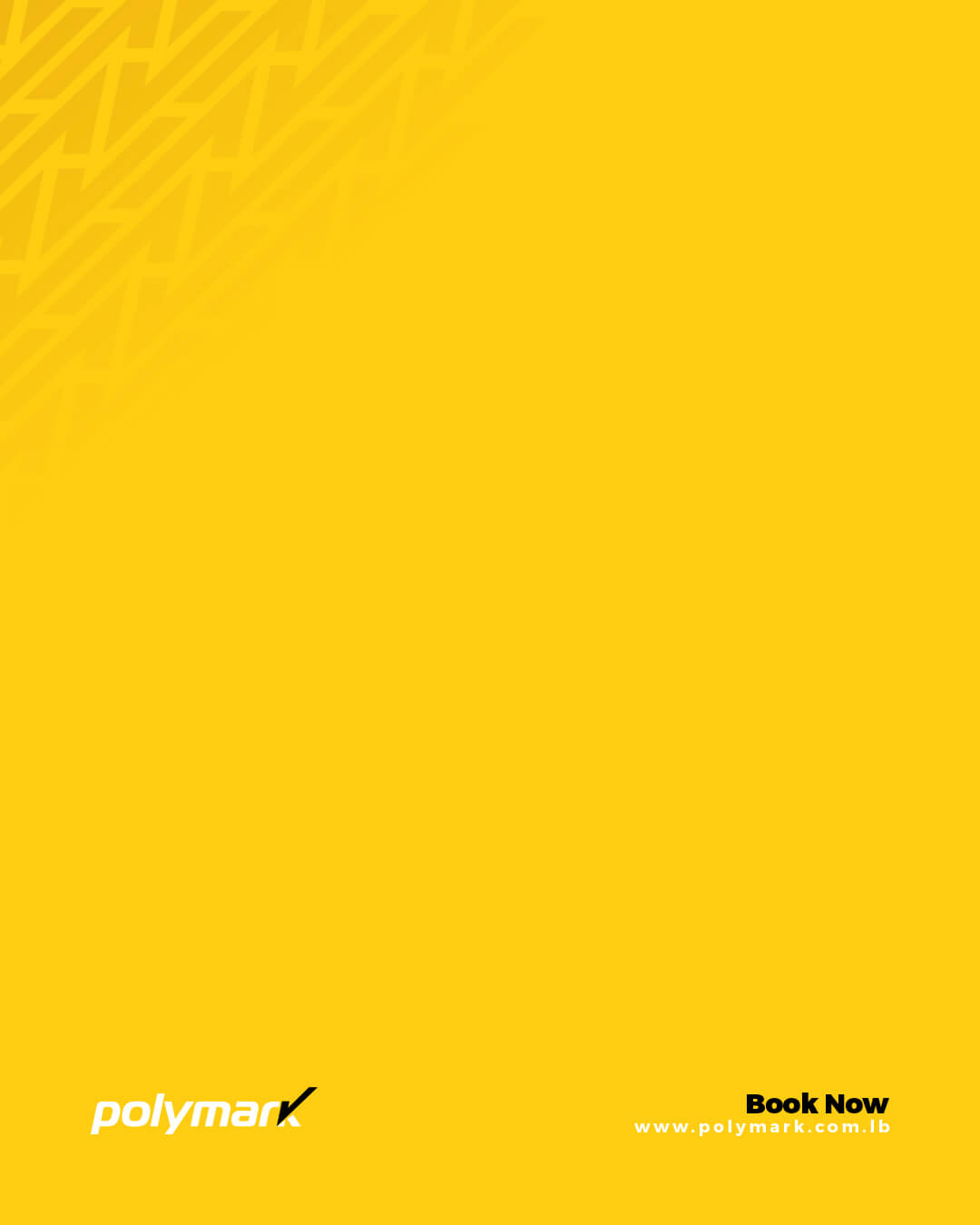 polymark

Book Now
www.polymark.com.lb