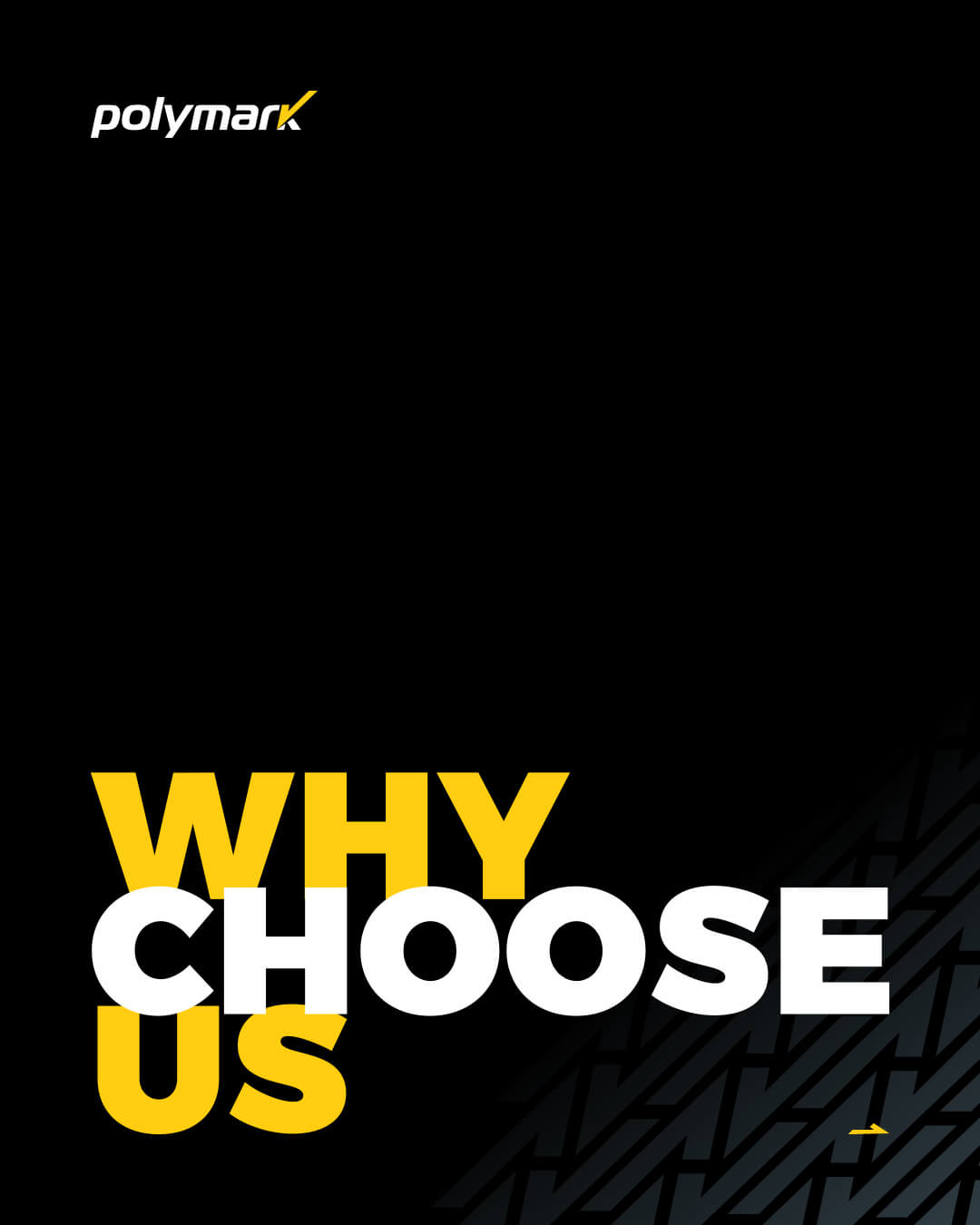 polymark

WHY
CHOOSE
US