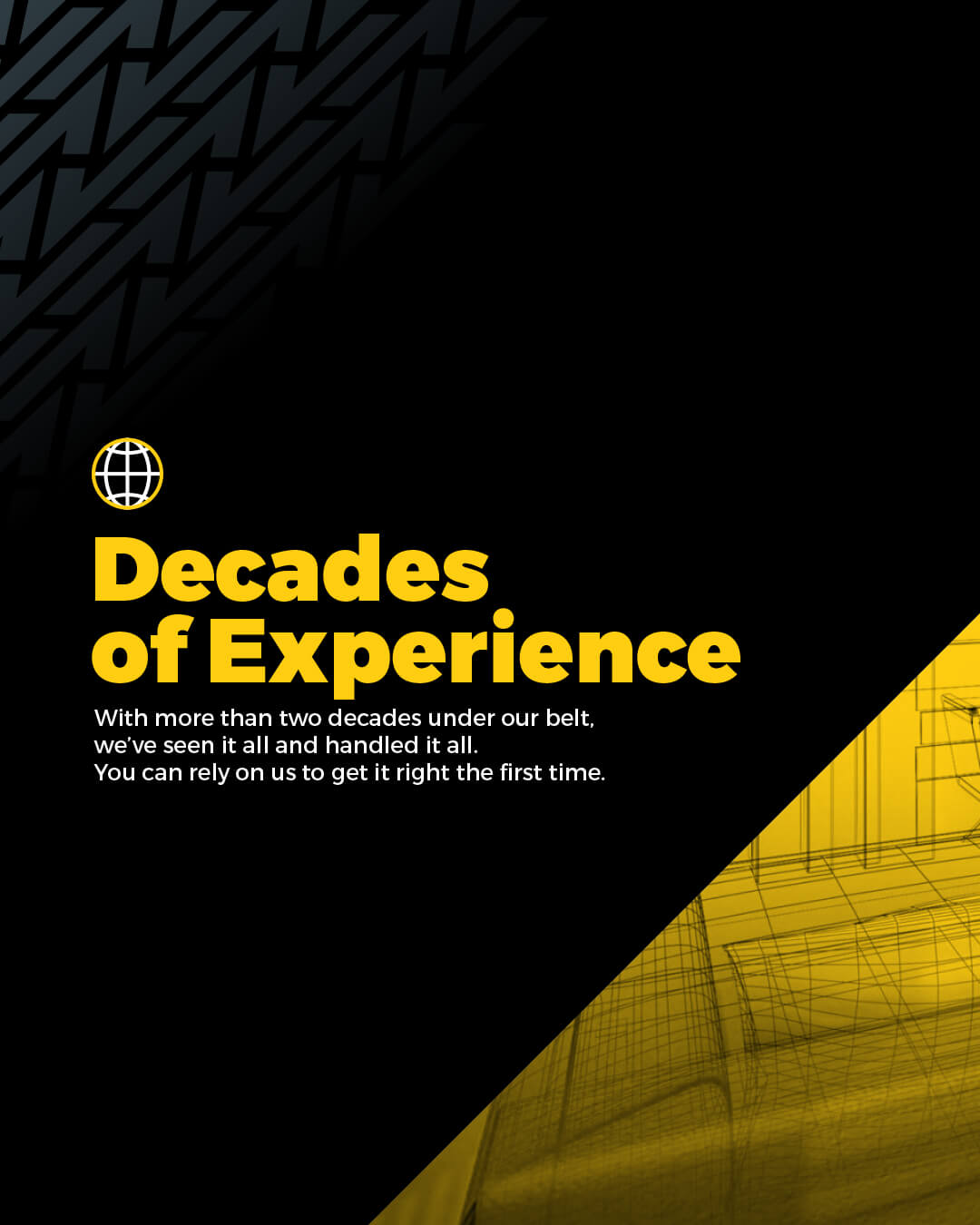 Decades of Experience

With more than two decades under our belt, we've seen it all and handled it all. You can rely on us to get it right the first time.