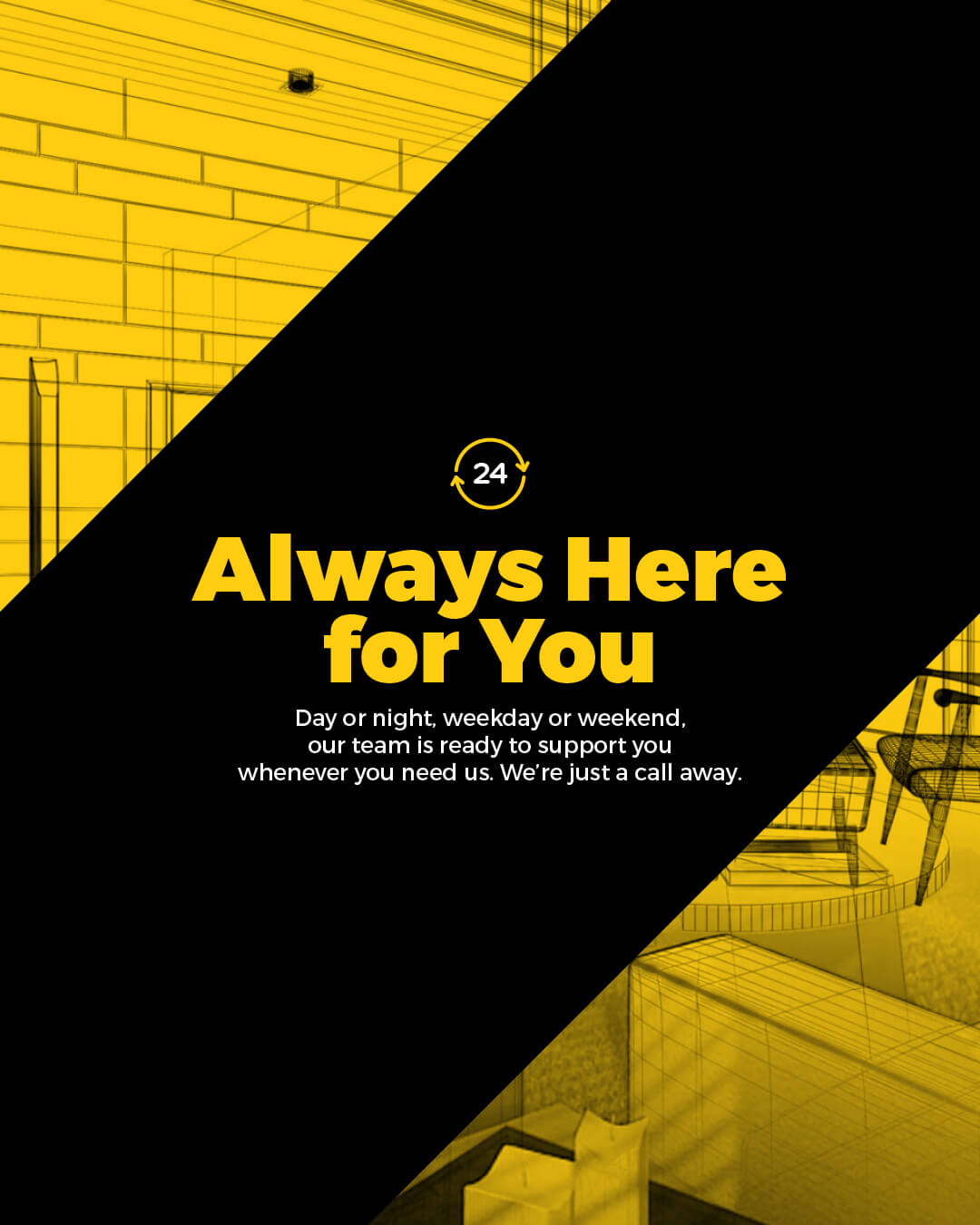 24

Always Here for You

Day or night, weekday or weekend, our team is ready to support you whenever you need us. We're just a call away.