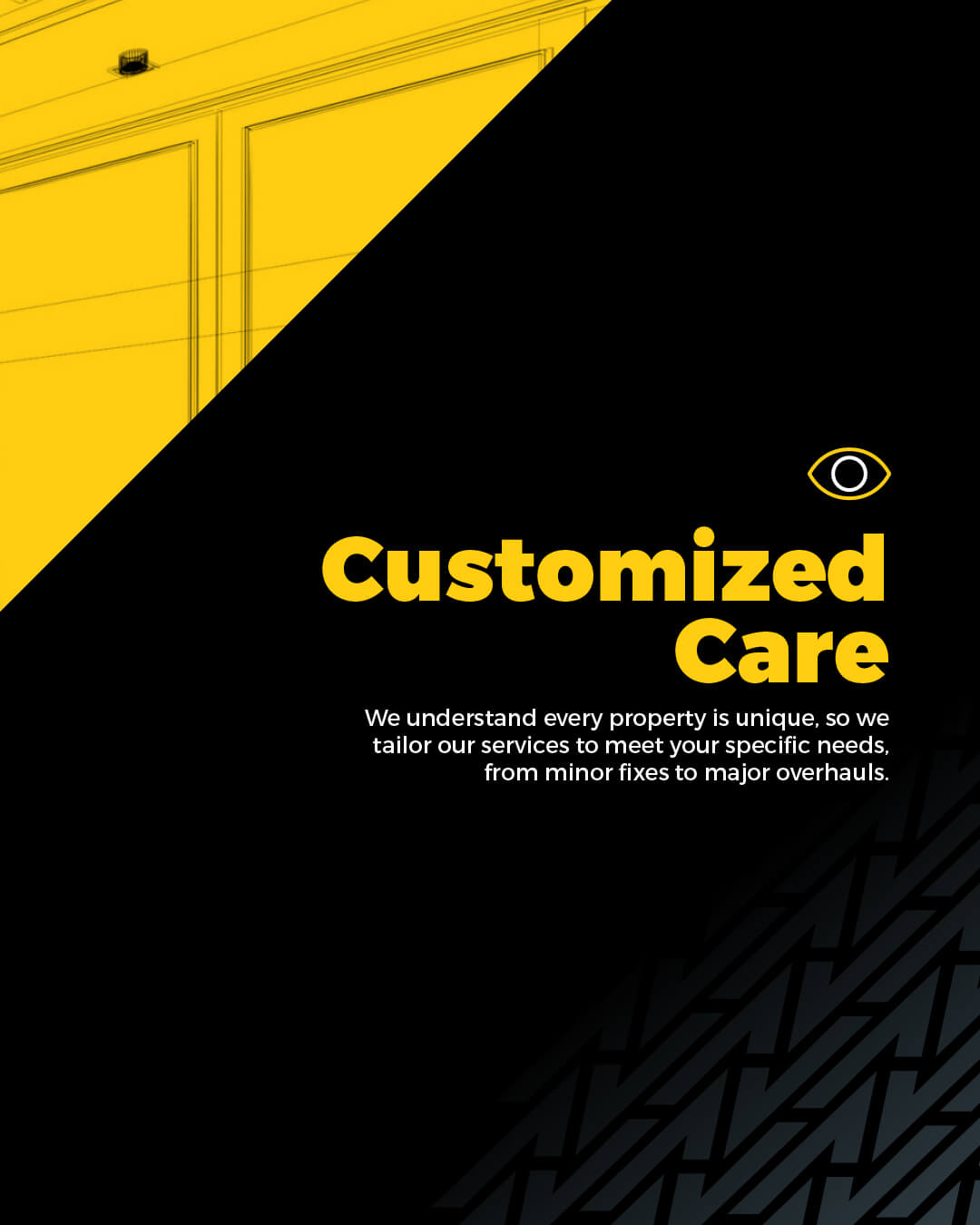 Customized Care

We understand every property is unique, so we tailor our services to meet your specific needs, from minor fixes to major overhauls.